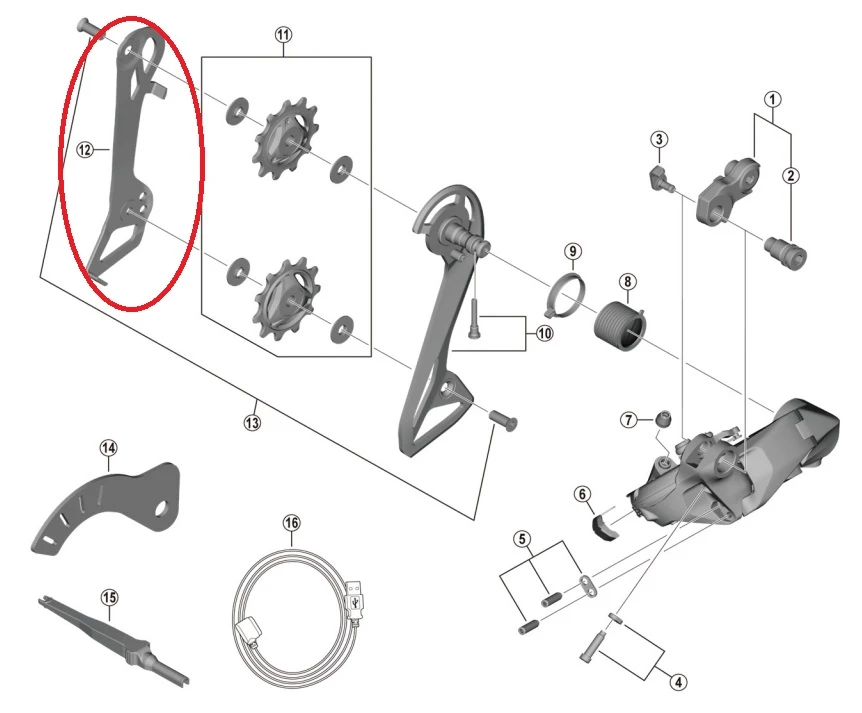 11
12
1
3
2
9
8
10
13
7
14
6
16
5
15
4